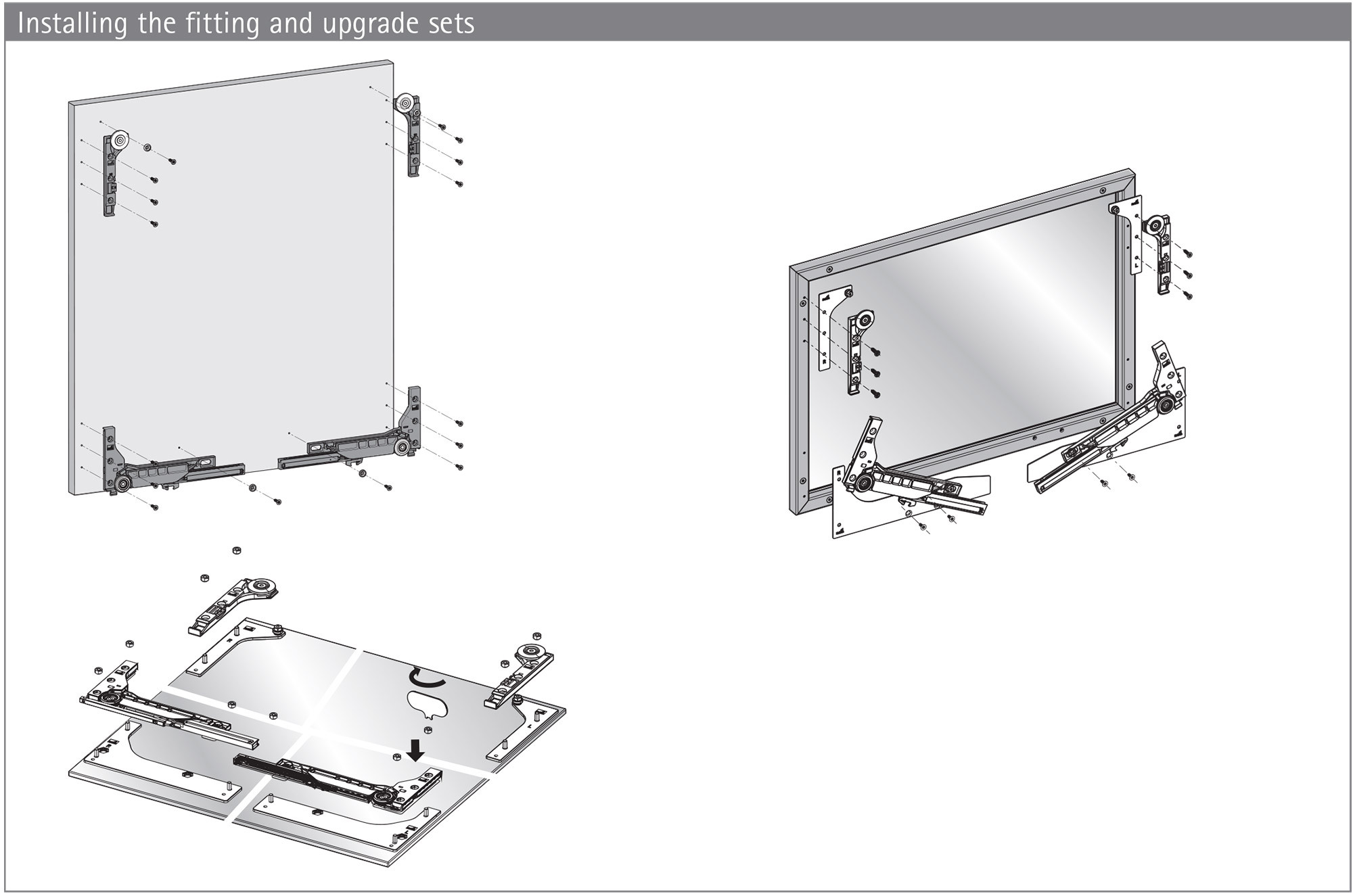 Installing the fitting and upgrade sets