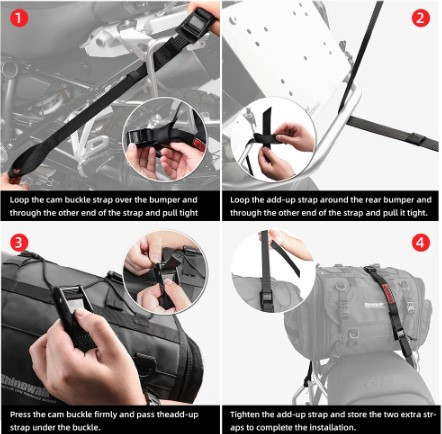 1

Loop the cam buckle strap over the bumper and through the other end of the strap and pull tight

2

Loop the add-up strap around the rear bumper and through the other end of the strap and pull it tight.

3

Rhinowalk

Press the cam buckle firmly and pass theadd-up strap under the buckle.

4

Tighten the add-up strap and store the two extra straps to complete the installation.