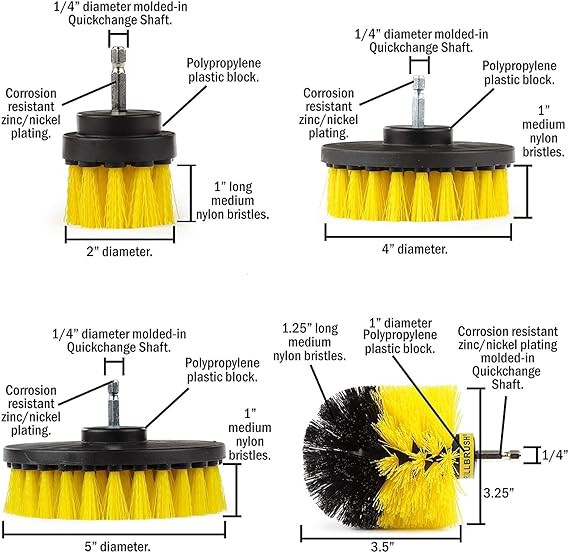 1/4" diameter molded-in Quickchange Shaft.

Polypropylene plastic block.

Corrosion resistant zinc/nickel plating.

1" long medium nylon bristles.

2" diameter.

1/4" diameter molded-in Quickchange Shaft.

Polypropylene plastic block.

Corrosion resistant zinc/nickel plating.

1" medium nylon bristles.

4" diameter.

1/4" diameter molded-in Quickchange Shaft.

Polypropylene plastic block.

Corrosion resistant zinc/nickel plating.

1" medium nylon bristles.

5" diameter.

1.25" long medium nylon bristles.

1" diameter Polypropylene plastic block.

Corrosion resistant zinc/nickel plating molded-in Quickchange Shaft.

LLBRUSH

1/4"

3.25"

3.5"