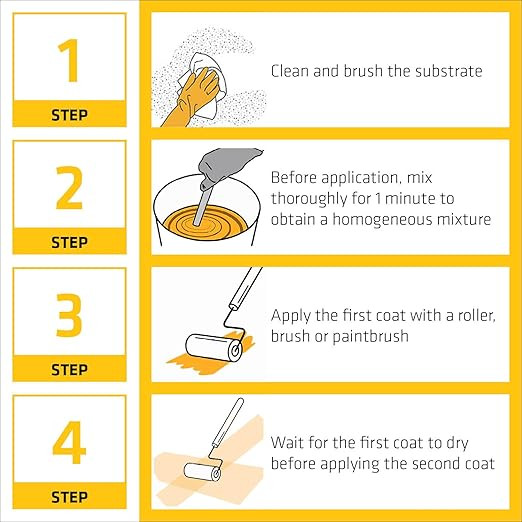 1
STEP

Clean and brush the substrate

2
STEP

Before application, mix thoroughly for 1 minute to obtain a homogeneous mixture

3
STEP

Apply the first coat with a roller, brush or paintbrush

4
STEP

Wait for the first coat to dry before applying the second coat