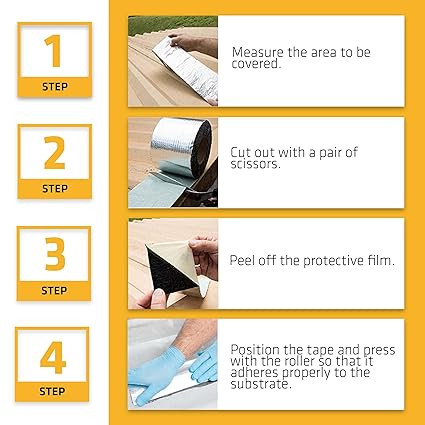 1
STEP

Measure the area to be covered.

2
STEP

Cut out with a pair of scissors.

3
STEP

Peel off the protective film.

4
STEP

Position the tape and press with the roller so that it adheres properly to the substrate.